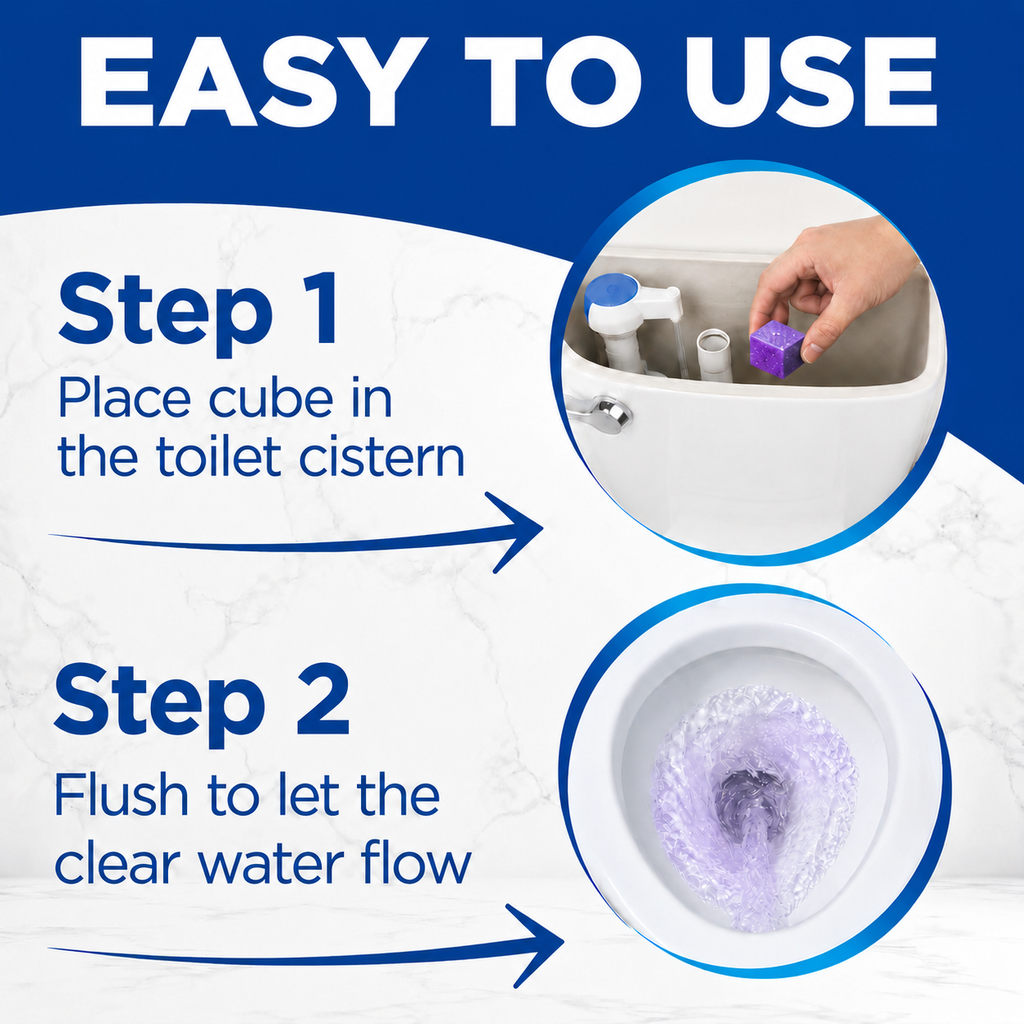 EASY TO USE

Step 1
Place cube in the toilet cistern

Step 2
Flush to let the clear water flow